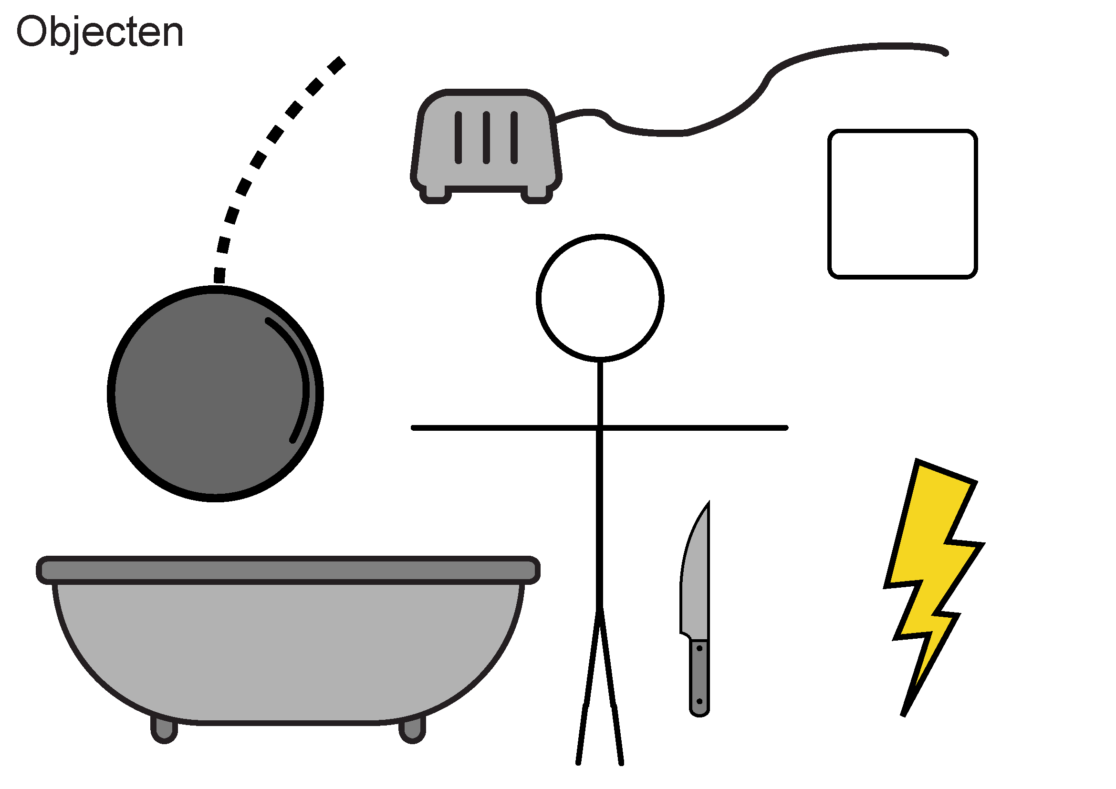 Objecten