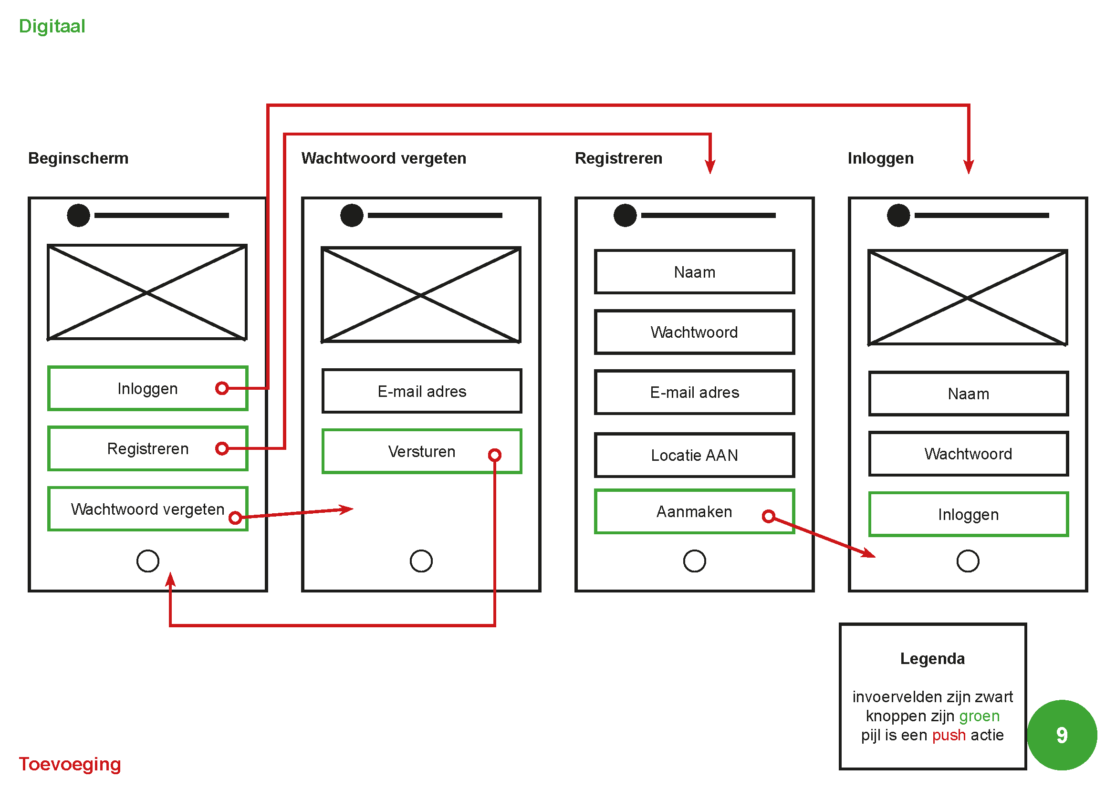 Digitaal

Beginscherm

Inloggen

Registreren

Wachtwoord vergeten

Wachtwoord vergeten

E-mail adres

Versturen

Registreren

Naam

Wachtwoord

E-mail adres

Locatie AAN

Aanmaken

Inloggen

Naam

Wachtwoord

Inloggen

Legenda

invoervelden zijn zwart
knoppen zijn groen
pijl is een push actie

9

Toevoeging