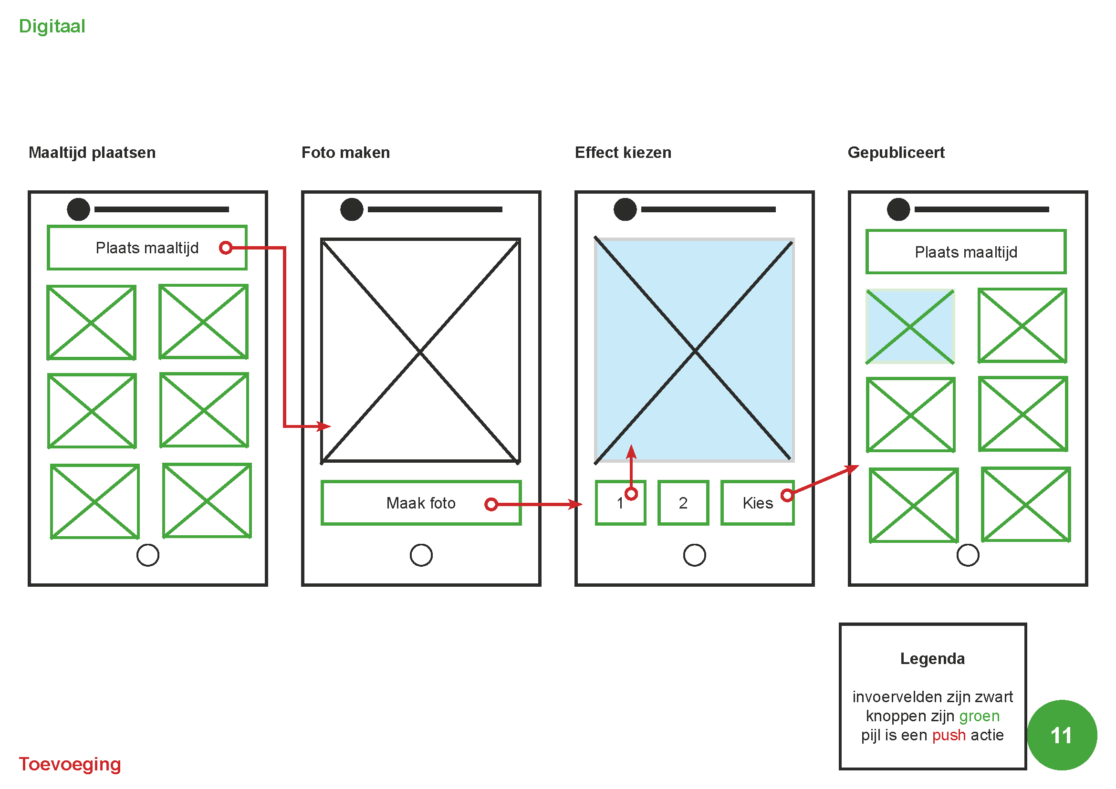 Digitaal

Maaltijd plaatsen

Plaats maaltijd

Foto maken

Maak foto

Effect kiezen

1

2

Kies

Gepubliceert

Plaats maaltijd

Legenda

invoervelden zijn zwart
knoppen zijn groen
pijl is een push actie

11

Toevoeging